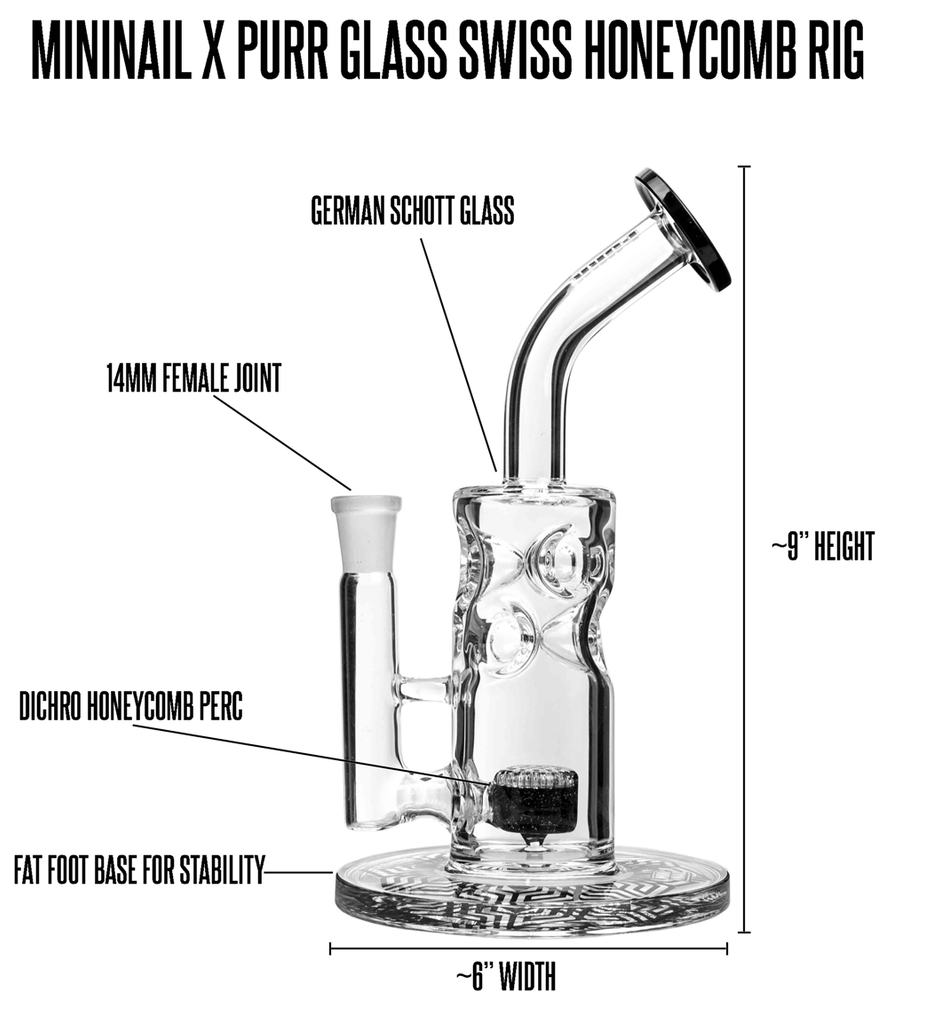 MININAIL X PURR GLASS SWISS HONEYCOMB RIG

GERMAN SCHOTT GLASS

14MM FEMALE JOINT

~9" HEIGHT

DICHRO HONEYCOMB PERC

FAT FOOT BASE FOR STABILITY

~6" WIDTH