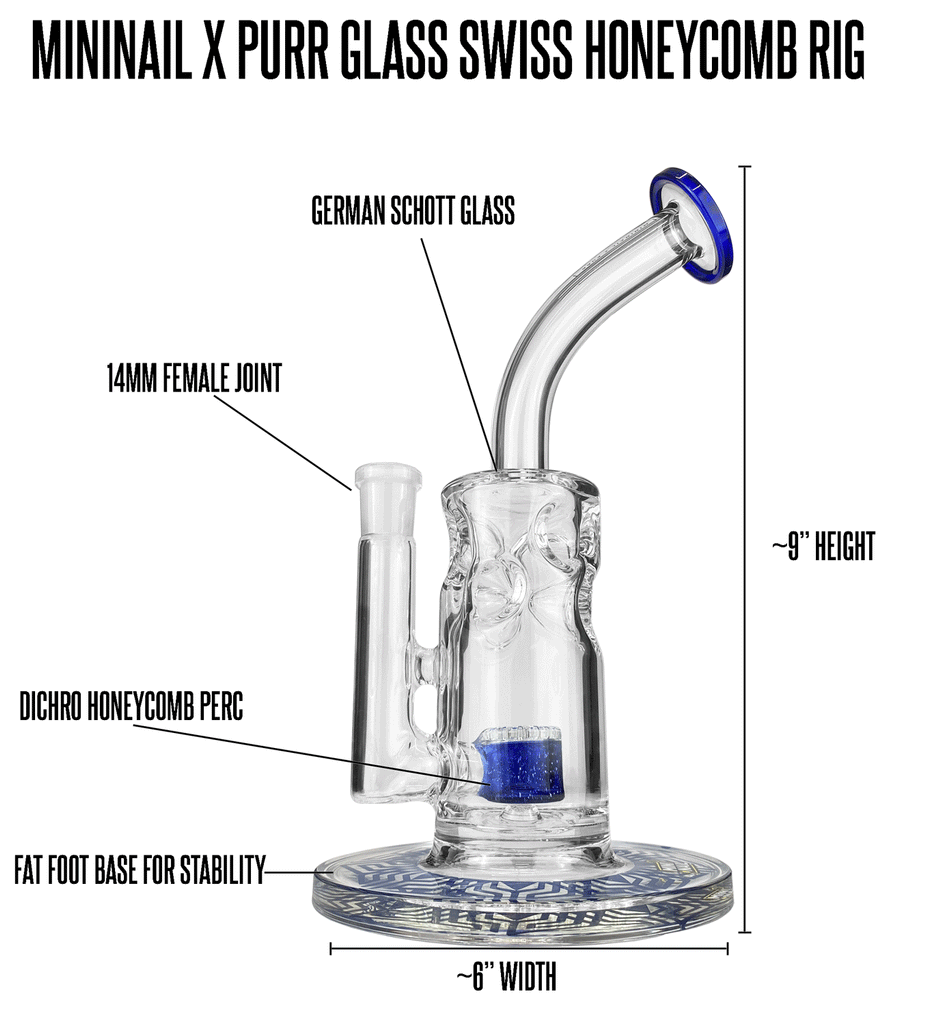 MININAIL X PURR GLASS SWISS HONEYCOMB RIG

GERMAN SCHOTT GLASS

14MM FEMALE JOINT

~9" HEIGHT

DICHRO HONEYCOMB PERC

FAT FOOT BASE FOR STABILITY

~6" WIDTH