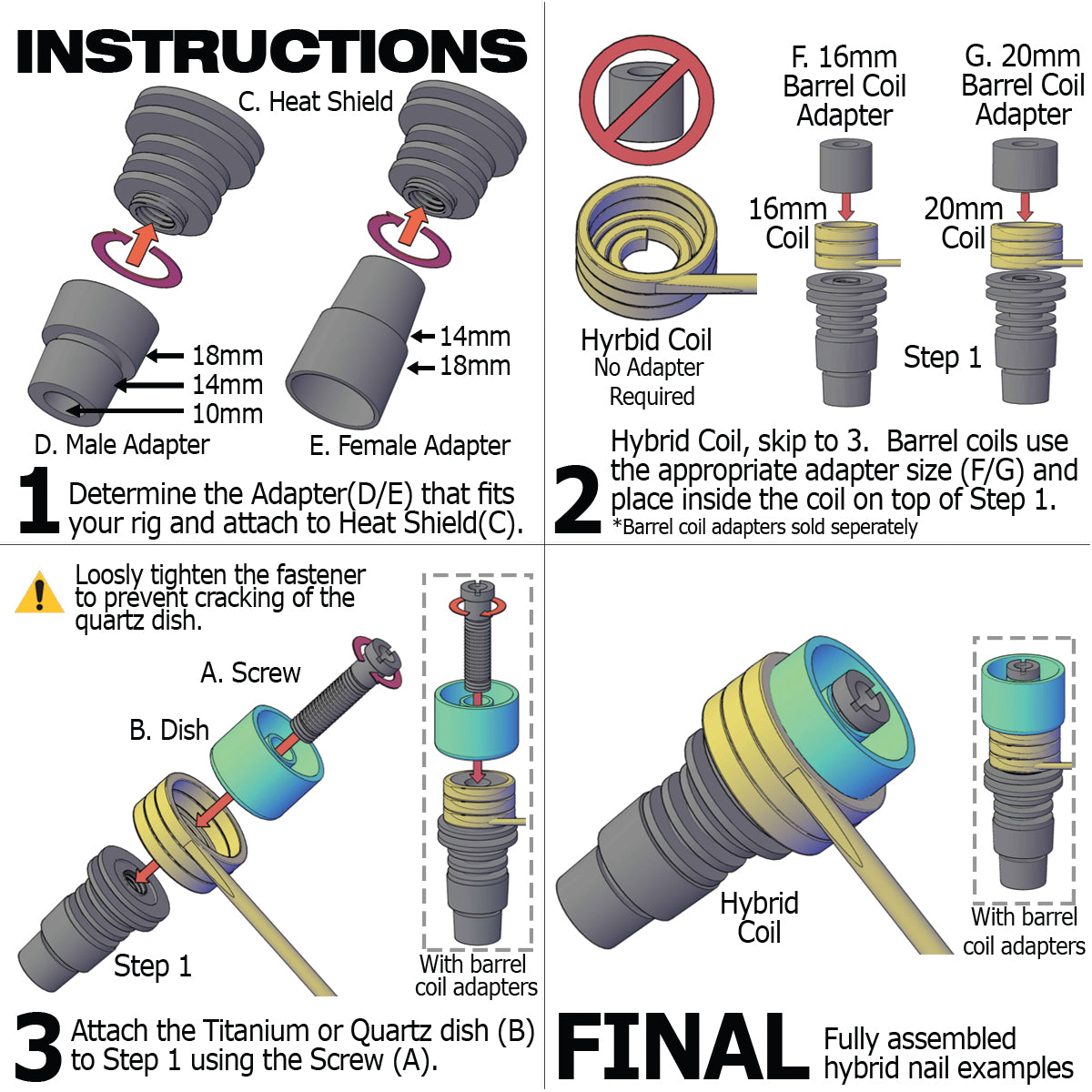 INSTRUCTIONS

C. Heat Shield

18mm
14mm
10mm

14mm
18mm

D. Male Adapter

E. Female Adapter

1 Determine the Adapter(D/E) that fits your rig and attach to Heat Shield(C).

F. 16mm Barrel Coil Adapter

G. 20mm Barrel Coil Adapter

16mm Coil

20mm Coil

Hyrbid Coil
No Adapter Required

Step 1

2 Hybrid Coil, skip to 3. Barrel coils use the appropriate adapter size (F/G) and place inside the coil on top of Step 1.
*Barrel coil adapters sold seperately

Loosly tighten the fastener to prevent cracking of the quartz dish.

A. Screw

B. Dish

Step 1

With barrel coil adapters

3 Attach the Titanium or Quartz dish (B) to Step 1 using the Screw (A).

Hybrid Coil

With barrel coil adapters

FINAL Fully assembled hybrid nail examples