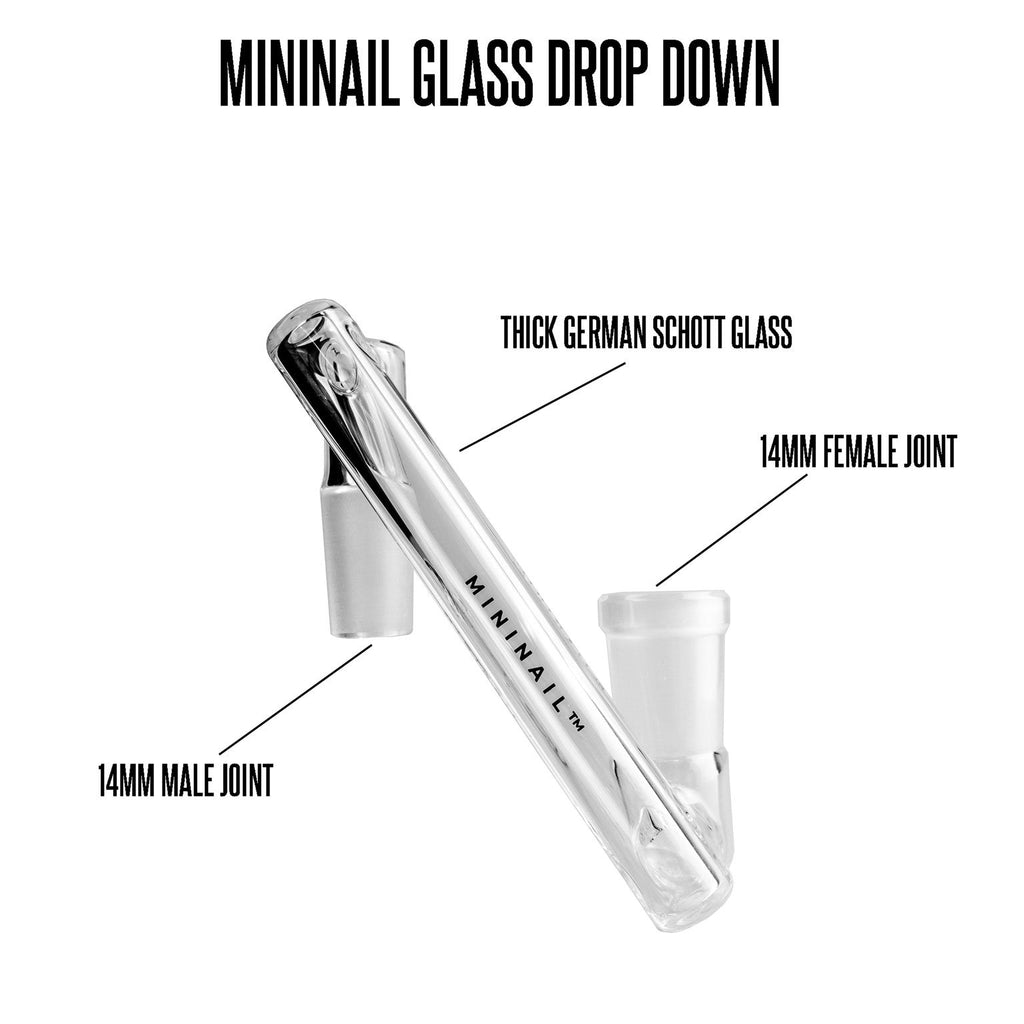 MININAIL GLASS DROP DOWN

THICK GERMAN SCHOTT GLASS

14MM FEMALE JOINT

MININAIL™

14MM MALE JOINT