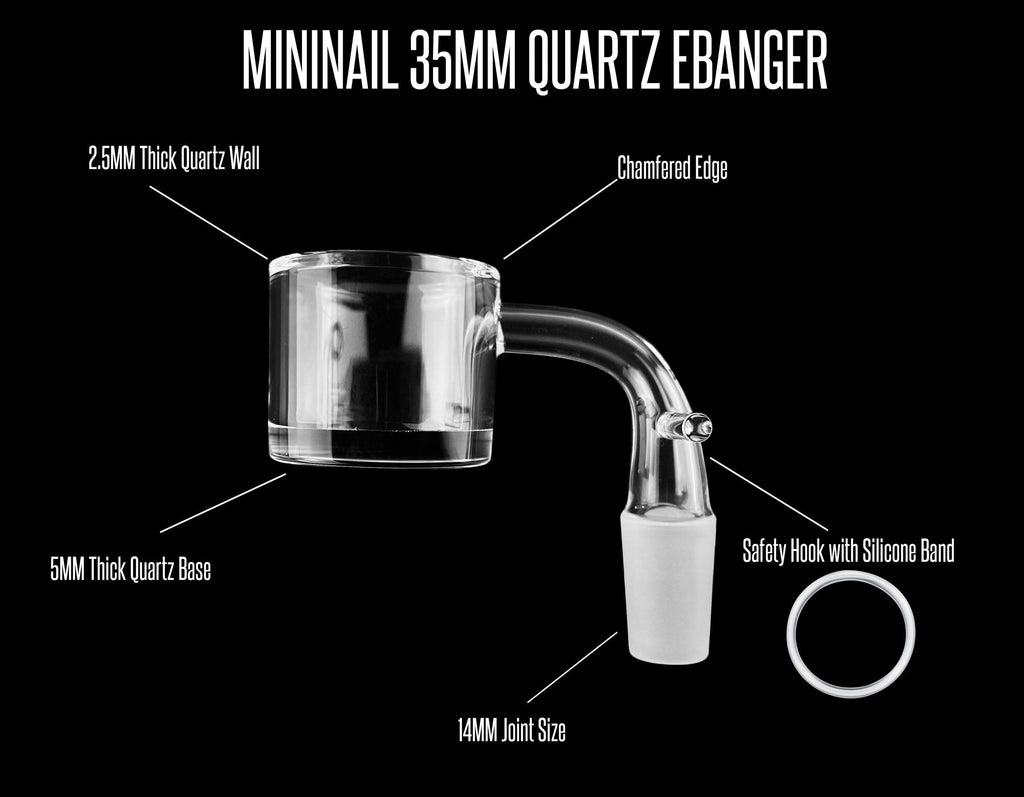 MININAIL 35MM QUARTZ EBANGER

2.5MM Thick Quartz Wall

Chamfered Edge

5MM Thick Quartz Base

Safety Hook with Silicone Band

14MM Joint Size