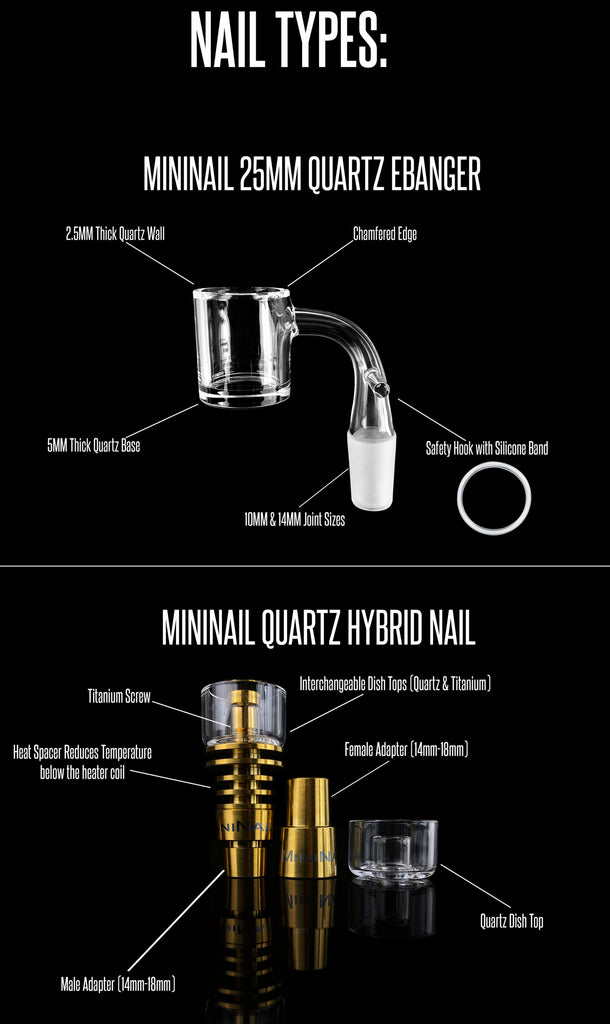 NAIL TYPES:

MININAIL 25MM QUARTZ EBANGER

2.5MM Thick Quartz Wall

Chamfered Edge

5MM Thick Quartz Base

Safety Hook with Silicone Band

10MM & 14MM Joint Sizes

MININAIL QUARTZ HYBRID NAIL

Titanium Screw

Interchangeable Dish Tops (Quartz & Titanium)

Heat Spacer Reduces Temperature below the heater coil

Female Adapter (14mm-18mm)

Quartz Dish Top

Male Adapter (14mm-18mm)