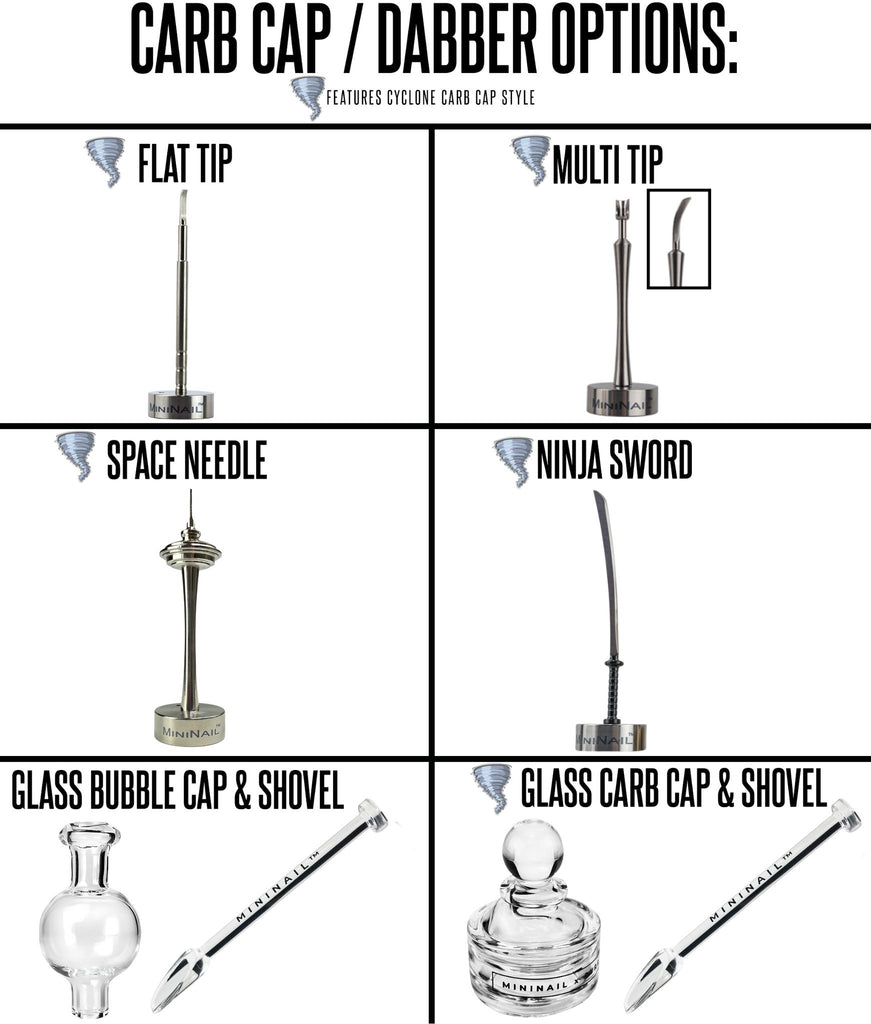 CARB CAP / DABBER OPTIONS:

FEATURES CYCLONE CARB CAP STYLE

FLAT TIP

MININAIL

MULTI TIP

MININAIL

SPACE NEEDLE

MININAIL

NINJA SWORD

MININAIL

GLASS BUBBLE CAP & SHOVEL

MININAIL™

GLASS CARB CAP & SHOVEL

MININAIL

MININAIL™